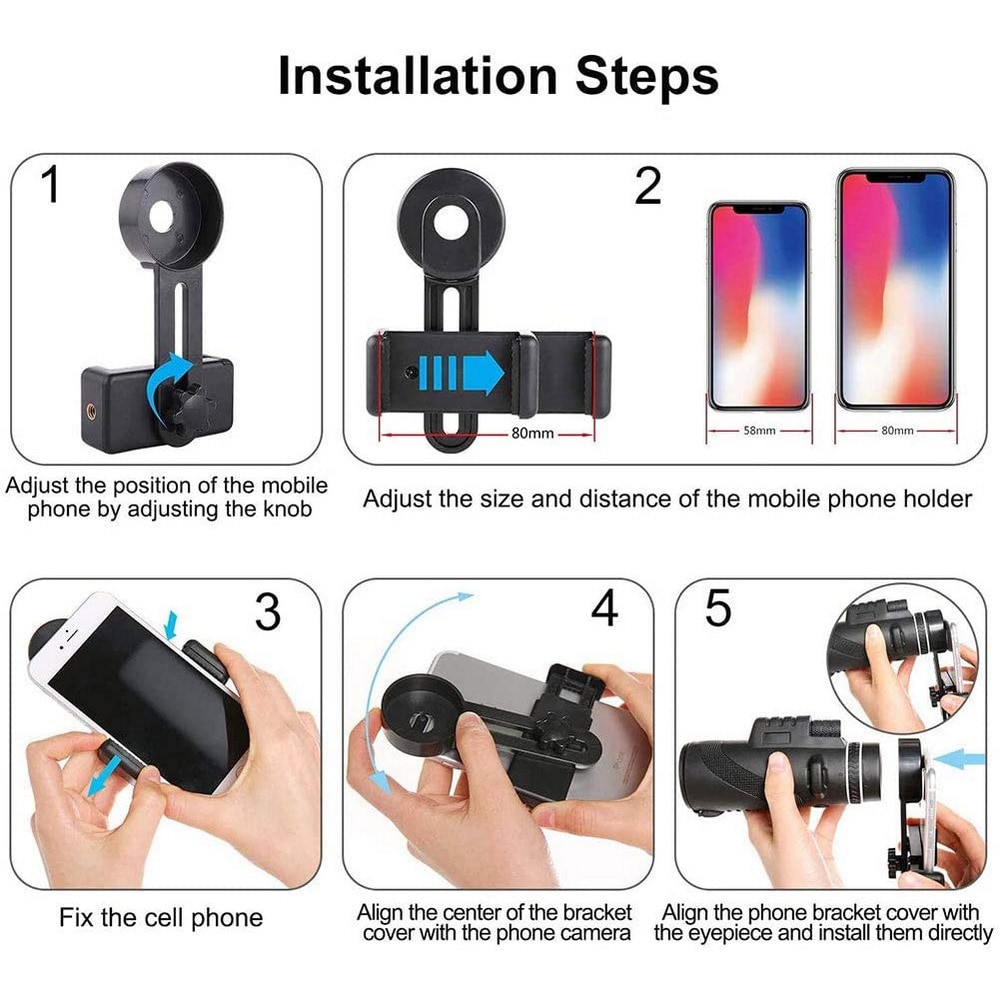 Installation Steps

1

Adjust the position of the mobile phone by adjusting the knob

2

80mm

58mm

80mm

Adjust the size and distance of the mobile phone holder

3

Fix the cell phone

4

Align the center of the bracket cover with the phone camera

5

Align the phone bracket cover with the eyepiece and install them directly