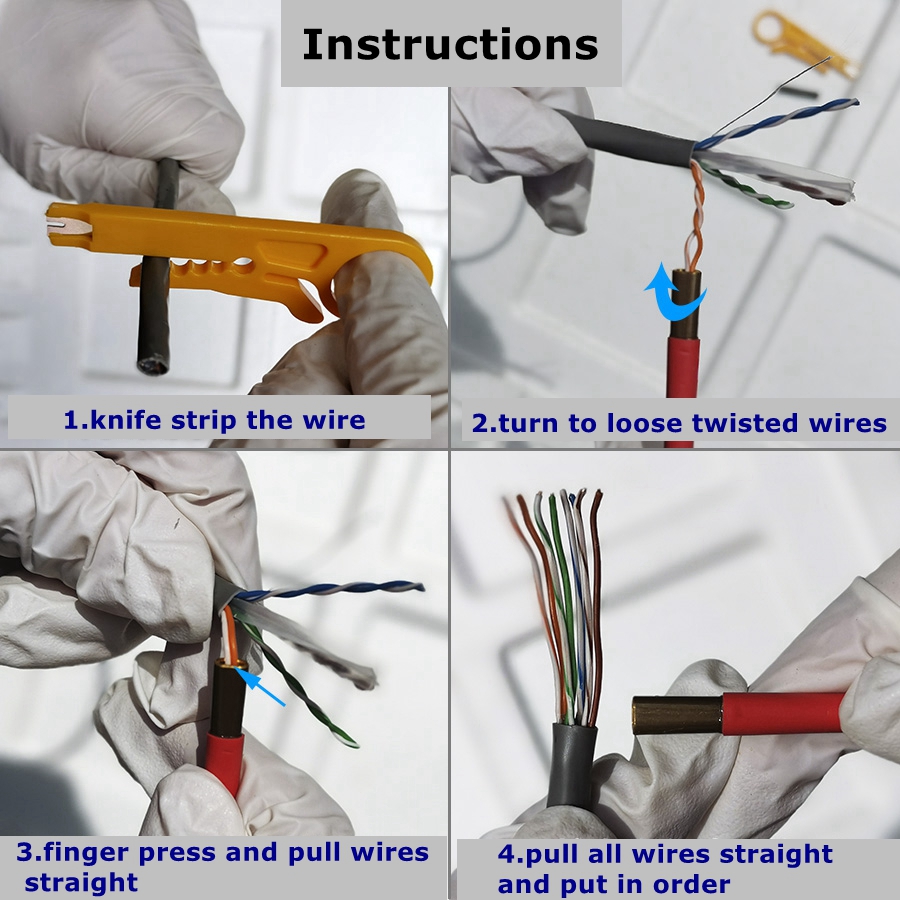 Instructions

1.knife strip the wire

2.turn to loose twisted wires

3.finger press and pull wires straight

4.pull all wires straight and put in order